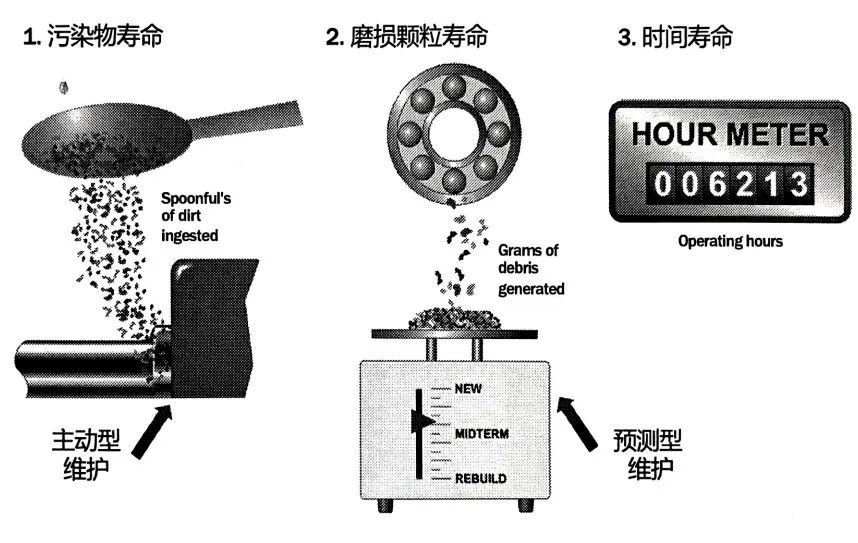 1. 污染物寿命

Spoonful's of dirt ingested

主动型维护

2. 磨损颗粒寿命

Grams of debris generated

NEW

MIDTERM

REBUILD

预测型维护

3. 时间寿命

HOUR METER

006213

Operating hours